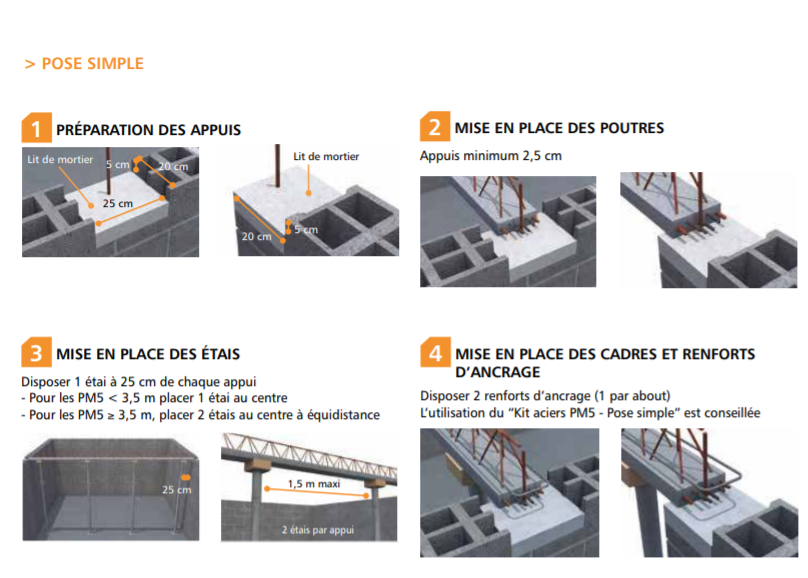 > POSE SIMPLE

1 PRÉPARATION DES APPUIS

Lit de mortier
5 cm
20 cm
25 cm

Lit de mortier
20 cm
5 cm

2 MISE EN PLACE DES POUTRES

Appuis minimum 2,5 cm

3 MISE EN PLACE DES ÉTAIS

Disposer 1 étai à 25 cm de chaque appui
- Pour les PM5 < 3,5 m placer 1 étai au centre
- Pour les PM5 ≥ 3,5 m, placer 2 étais au centre à équidistance

25 cm

1,5 m maxi

2 étais par appui

4 MISE EN PLACE DES CADRES ET RENFORTS D'ANCRAGE

Disposer 2 renforts d'ancrage (1 par about)
L'utilisation du "Kit aciers PM5 - Pose simple" est conseillée