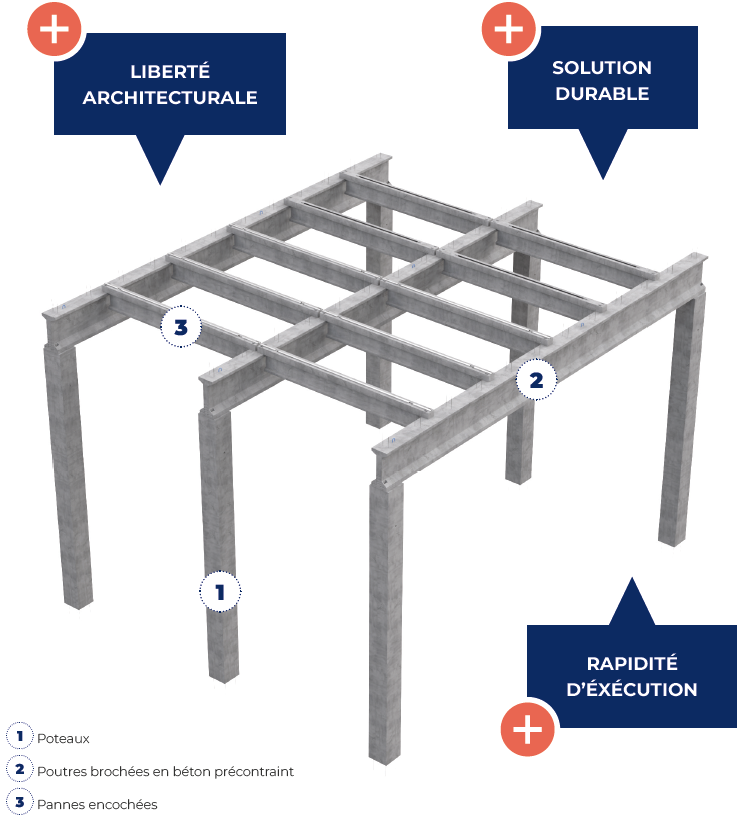 +

LIBERTÉ ARCHITECTURALE

+

SOLUTION DURABLE

3

2

1

RAPIDITÉ D'ÉXÉCUTION

+

1 Poteaux

2 Poutres brochées en béton précontraint

3 Pannes encochées